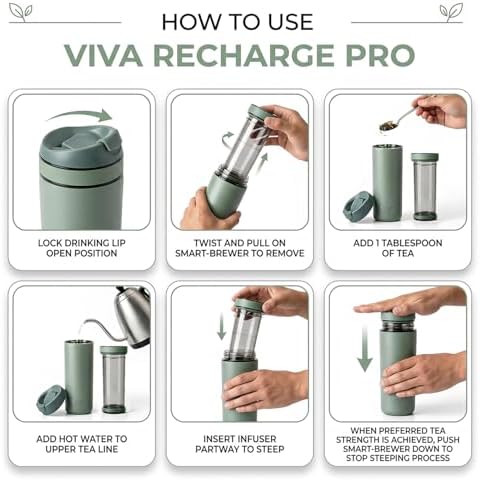 HOW TO USE
VIVA RECHARGE PRO

LOCK DRINKING LIP OPEN POSITION

TWIST AND PULL ON SMART-BREWER TO REMOVE

ADD 1 TABLESPOON OF TEA

ADD HOT WATER TO UPPER TEA LINE

INSERT INFUSER PARTWAY TO STEEP

WHEN PREFERRED TEA STRENGTH IS ACHIEVED, PUSH SMART-BREWER DOWN TO STOP STEEPING PROCESS