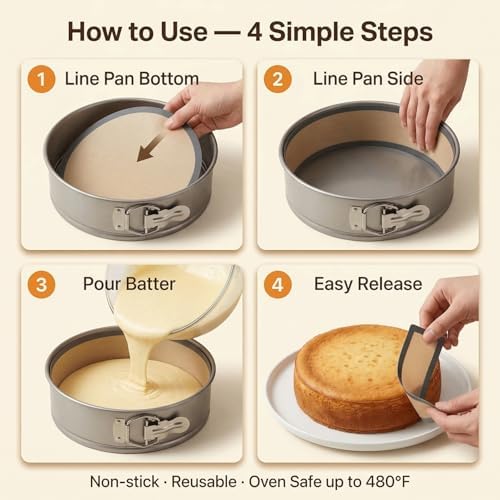 How to Use — 4 Simple Steps

1 Line Pan Bottom

2 Line Pan Side

3 Pour Batter

4 Easy Release

Non-stick · Reusable · Oven Safe up to 480°F