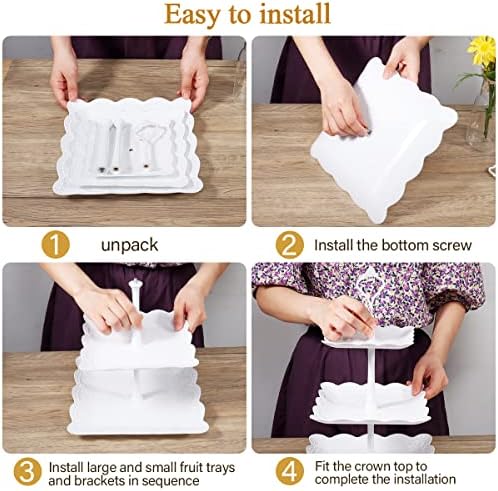 Easy to install

1 unpack

2 Install the bottom screw

3 Install large and small fruit trays and brackets in sequence

4 Fit the crown top to complete the installation