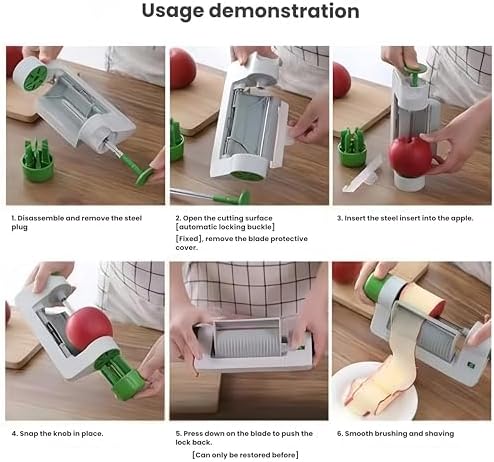 Usage demonstration

1. Disassemble and remove the steel plug

2. Open the cutting surface [automatic locking buckle]

[Fixed], remove the blade protective cover.

3. Insert the steel insert into the apple.

4. Snap the knob in place.

5. Press down on the blade to push the lock back.

[Can only be restored before]

6. Smooth brushing and shaving