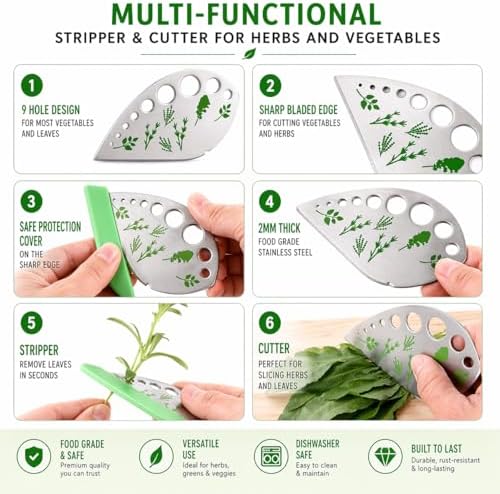 MULTI-FUNCTIONAL

STRIPPER & CUTTER FOR HERBS AND VEGETABLES

1

9 HOLE DESIGN
FOR MOST VEGETABLES AND LEAVES

2

SHARP BLADED EDGE
FOR CUTTING VEGETABLES AND HERBS

3

SAFE PROTECTION COVER
ON THE SHARP EDGE

4

2MM THICK
FOOD GRADE STAINLESS STEEL

5

STRIPPER
REMOVE LEAVES IN SECONDS

6

CUTTER
PERFECT FOR SLICING HERBS AND LEAVES

FOOD GRADE & SAFE
Premium quality you can trust

VERSATILE USE
Ideal for herbs, greens & veggies

DISHWASHER SAFE
Easy to clean & maintain

BUILT TO LAST
Durable, rust-resistant & long-lasting