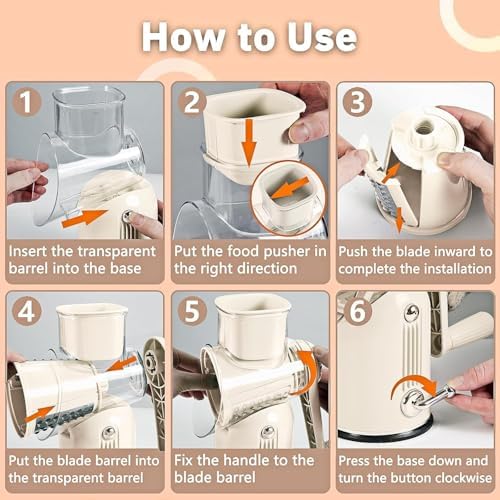 How to Use

1

Insert the transparent barrel into the base

2

Put the food pusher in the right direction

3

Push the blade inward to complete the installation

4

Put the blade barrel into the transparent barrel

5

Fix the handle to the blade barrel

6

Press the base down and turn the button clockwise