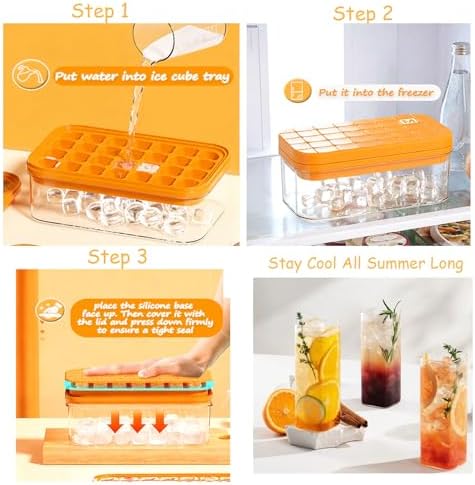 Step 1

Put water into ice cube tray

Step 2

Put it into the freezer

Step 3

place the silicone base face up. Then cover it with the lid and press down firmly to ensure a tight seal

Stay Cool All Summer Long