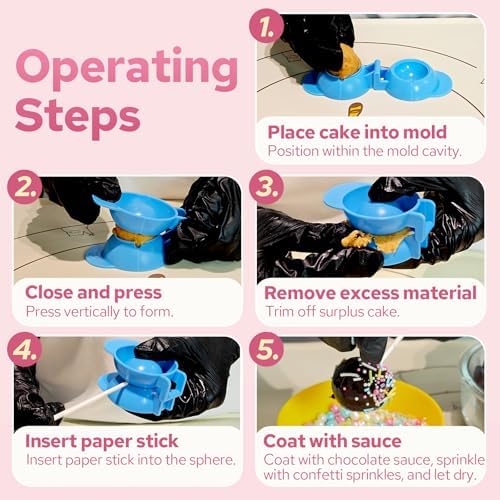 Operating Steps

1.
Place cake into mold
Position within the mold cavity.

2.
Close and press
Press vertically to form.

3.
Remove excess material
Trim off surplus cake.

4.
Insert paper stick
Insert paper stick into the sphere.

5.
Coat with sauce
Coat with chocolate sauce, sprinkle with confetti sprinkles, and let dry.