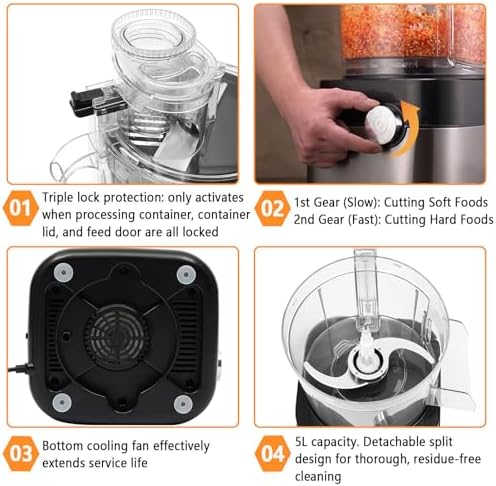 01 Triple lock protection: only activates when processing container, container lid, and feed door are all locked

02 1st Gear (Slow): Cutting Soft Foods
2nd Gear (Fast): Cutting Hard Foods

03 Bottom cooling fan effectively extends service life

04 5L capacity. Detachable split design for thorough, residue-free cleaning