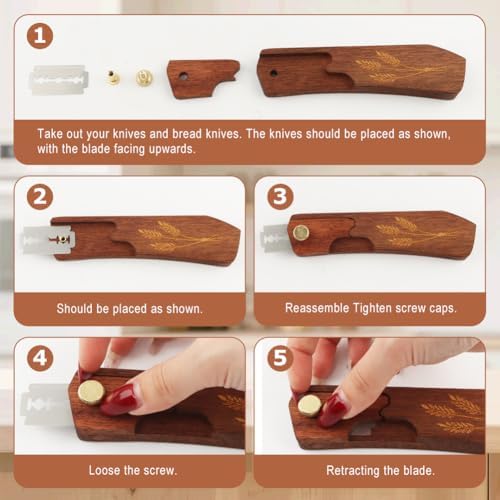 1

Take out your knives and bread knives. The knives should be placed as shown, with the blade facing upwards.

2

Should be placed as shown.

3

Reassemble Tighten screw caps.

4

Loose the screw.

5

Retracting the blade.