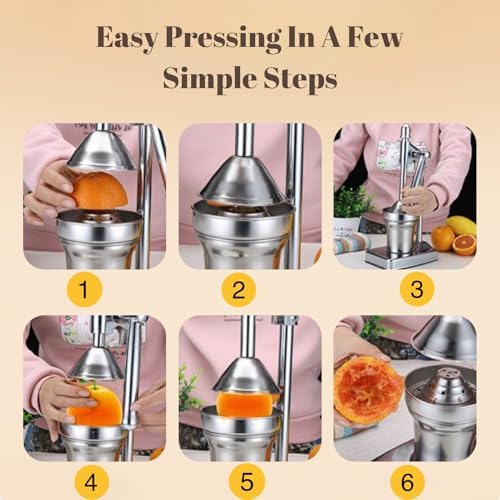 Easy Pressing In A Few Simple Steps

1

2

3

4

5

6