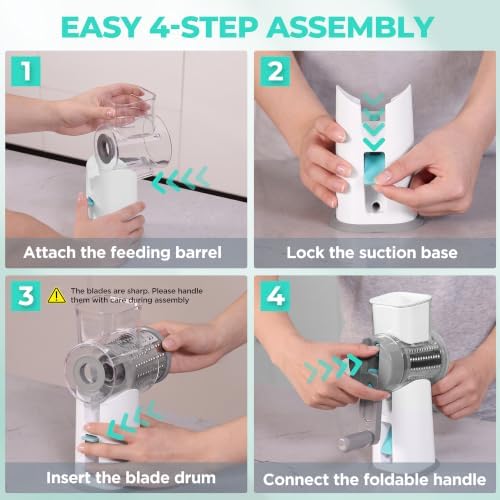 EASY 4-STEP ASSEMBLY

1

Attach the feeding barrel

2

Lock the suction base

3

The blades are sharp. Please handle them with care during assembly

Insert the blade drum

4

Connect the foldable handle