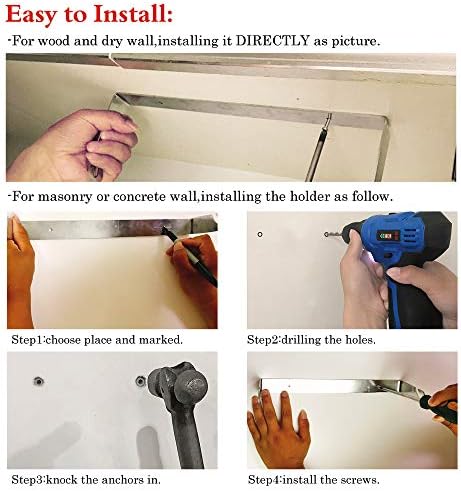 Easy to Install:

-For wood and dry wall,installing it DIRECTLY as picture.

-For masonry or concrete wall,installing the holder as follow.

Step1:choose place and marked.

Step2:drilling the holes.

Step3:knock the anchors in.

Step4:install the screws.