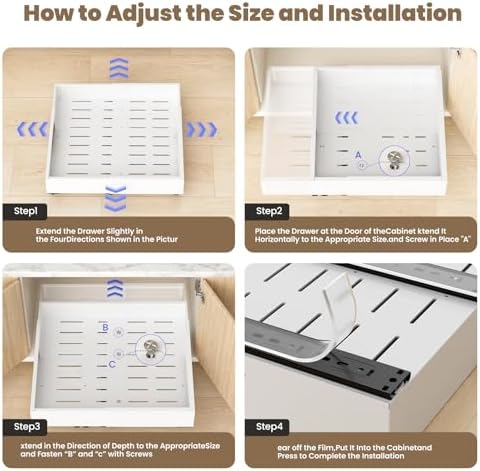 How to Adjust the Size and Installation

Step1

Extend the Drawer Slightly in the FourDirections Shown in the Pictur

A

Step2

Place the Drawer at the Door of theCabinet ktend It Horizontally to the Appropriate Size.and Screw in Place "A"

B

C

Step3

xtend in the Direction of Depth to the AppropriateSize and Fasten "B" and "c" with Screws

Step4

ear off the Film,Put It Into the Cabinetand Press to Complete the Installation