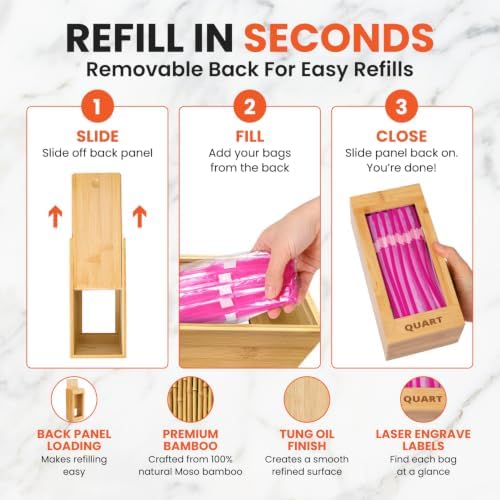 REFILL IN SECONDS
Removable Back For Easy Refills

1
SLIDE
Slide off back panel

2
FILL
Add your bags from the back

3
CLOSE
Slide panel back on. You're done!

QUART

BACK PANEL LOADING
Makes refilling easy

PREMIUM BAMBOO
Crafted from 100% natural Moso bamboo

TUNG OIL FINISH
Creates a smooth refined surface

QUART

LASER ENGRAVE LABELS
Find each bag at a glance