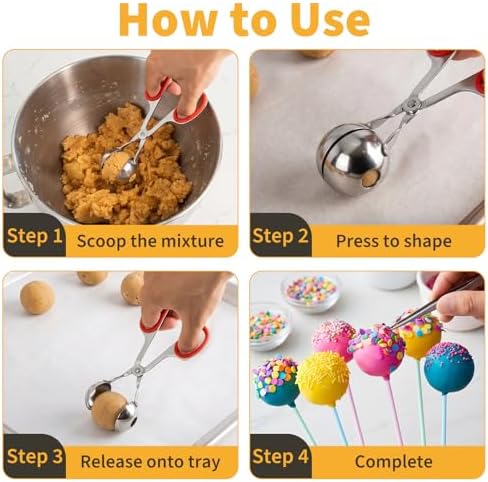 How to Use

Step 1 Scoop the mixture

Step 2 Press to shape

Step 3 Release onto tray

Step 4 Complete