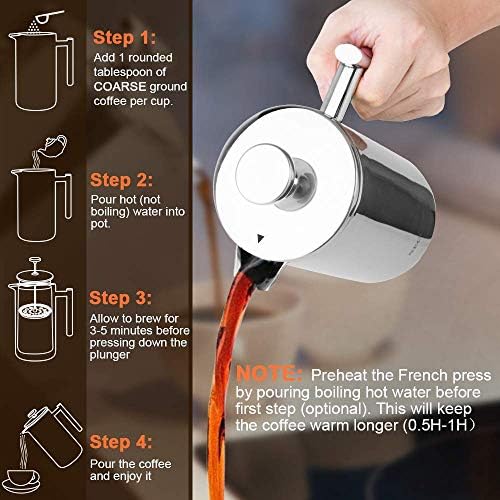 Step 1:
Add 1 rounded tablespoon of COARSE ground coffee per cup.

Step 2:
Pour hot (not boiling) water into pot.

Step 3:
Allow to brew for 3-5 minutes before pressing down the plunger

Step 4:
Pour the coffee and enjoy it

NOTE: Preheat the French press by pouring boiling hot water before first step (optional). This will keep the coffee warm longer (0.5H-1H）