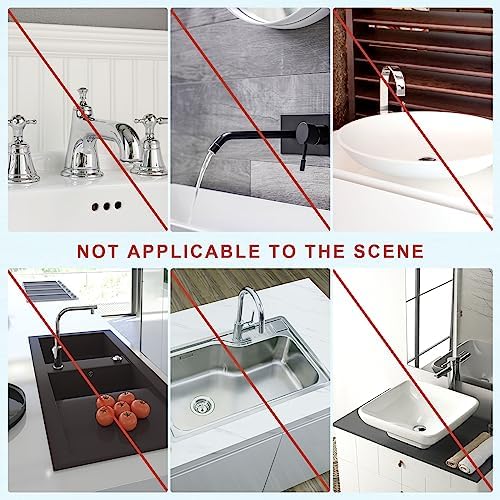 NOT APPLICABLE TO THE SCENE