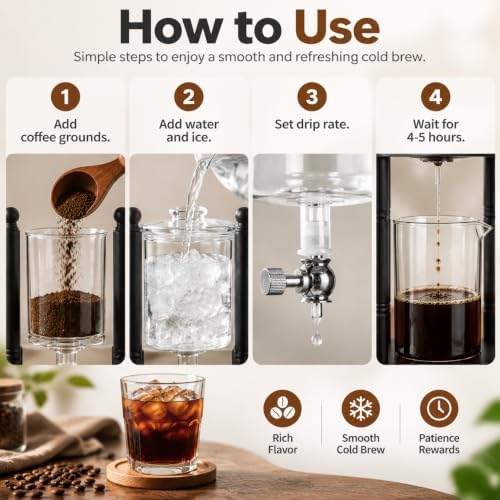 How to Use

Simple steps to enjoy a smooth and refreshing cold brew.

1
Add coffee grounds.

2
Add water and ice.

3
Set drip rate.

4
Wait for 4-5 hours.

Rich Flavor

Smooth Cold Brew

Patience Rewards