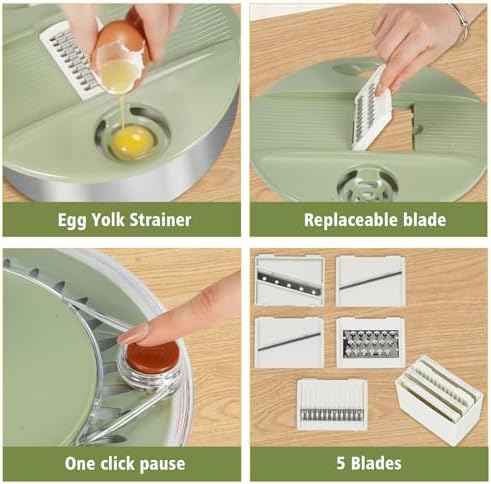 Egg Yolk Strainer

Replaceable blade

One click pause

5 Blades