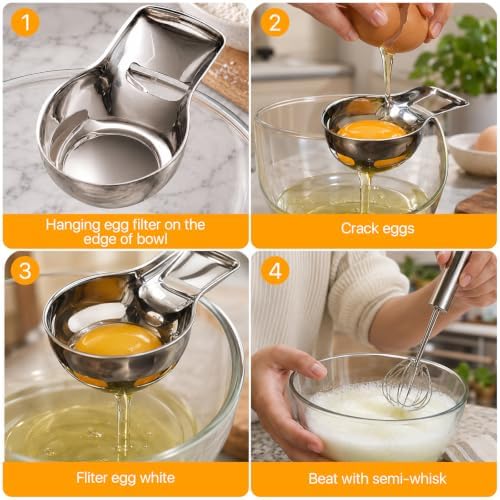 1

Hanging egg filter on the edge of bowl

2

Crack eggs

3

Fliter egg white

4

Beat with semi-whisk