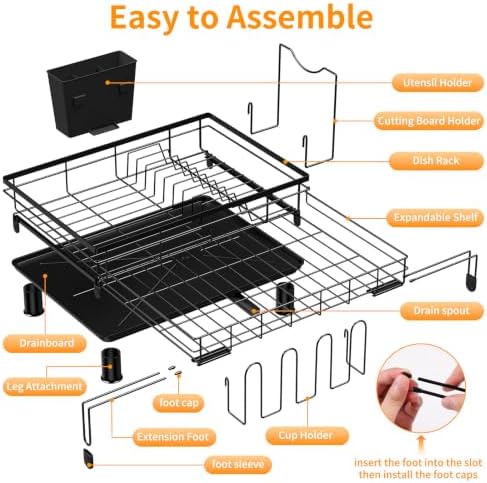 Easy to Assemble

Utensil Holder

Cutting Board Holder

Dish Rack

Expandable Shelf

Drain spout

Drainboard

Leg Attachment

foot cap

Extension Foot

Cup Holder

foot sleeve

insert the foot into the slot then install the foot caps