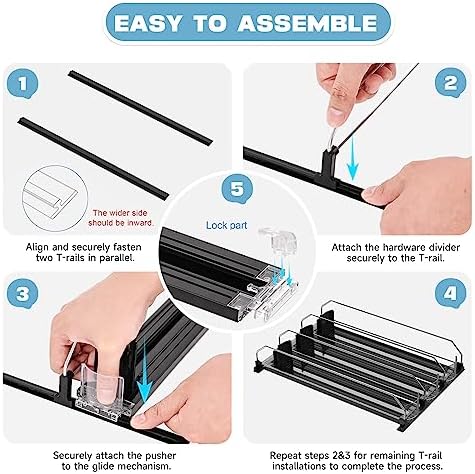 EASY TO ASSEMBLE

1

The wider side should be inward.

Align and securely fasten two T-rails in parallel.

2

Attach the hardware divider securely to the T-rail.

5

Lock part

3

Securely attach the pusher to the glide mechanism.

4

Repeat steps 2&3 for remaining T-rail installations to complete the process.