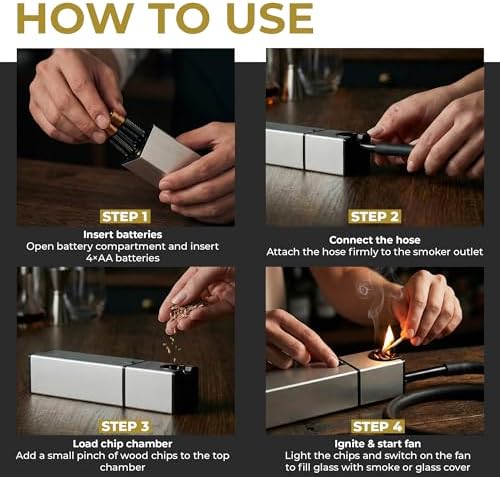 HOW TO USE

STEP 1
Insert batteries
Open battery compartment and insert 4×AA batteries

STEP 2
Connect the hose
Attach the hose firmly to the smoker outlet

STEP 3
Load chip chamber
Add a small pinch of wood chips to the top chamber

STEP 4
Ignite & start fan
Light the chips and switch on the fan to fill glass with smoke or glass cover