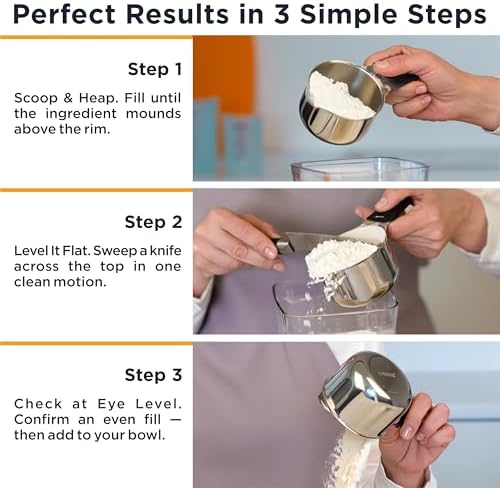 Perfect Results in 3 Simple Steps

Step 1

Scoop & Heap. Fill until the ingredient mounds above the rim.

Step 2

Level It Flat. Sweep a knife across the top in one clean motion.

Step 3

Check at Eye Level. Confirm an even fill — then add to your bowl.