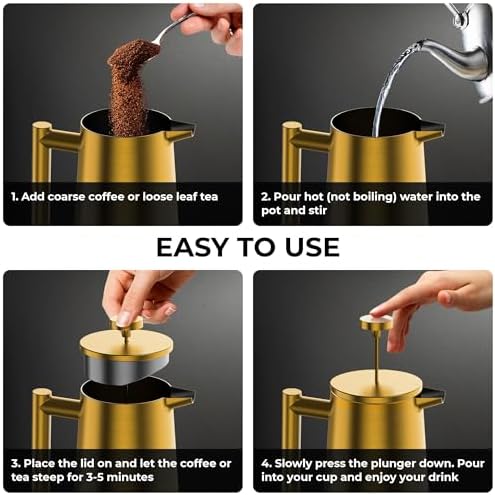 1. Add coarse coffee or loose leaf tea

2. Pour hot (not boiling) water into the pot and stir

EASY TO USE

3. Place the lid on and let the coffee or tea steep for 3-5 minutes

4. Slowly press the plunger down. Pour into your cup and enjoy your drink