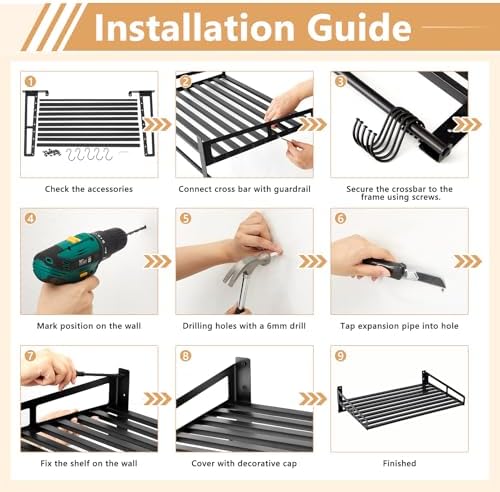 Installation Guide

1
Check the accessories

2
Connect cross bar with guardrail

3
Secure the crossbar to the frame using screws.

4
Mark position on the wall

5
Drilling holes with a 6mm drill

6
Tap expansion pipe into hole

7
Fix the shelf on the wall

8
Cover with decorative cap

9
Finished