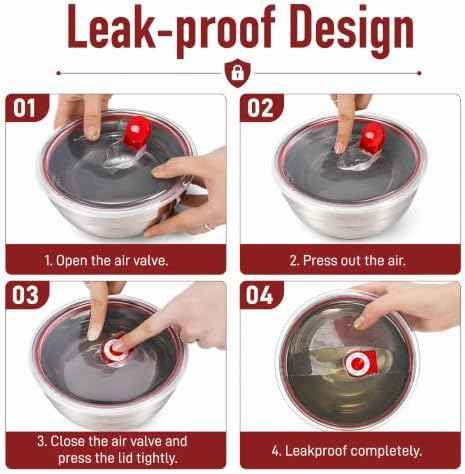 Leak-proof Design

01

1. Open the air valve.

02

2. Press out the air.

03

3. Close the air valve and press the lid tightly.

04

4. Leakproof completely.