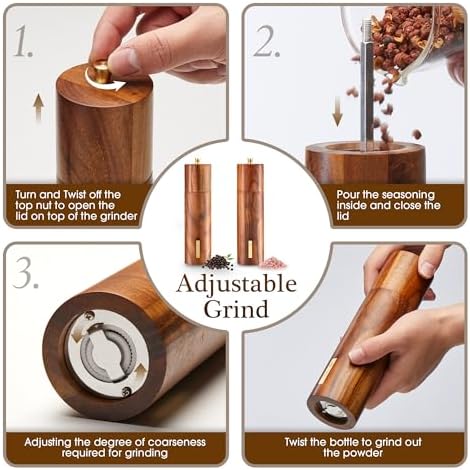 1.

Turn and Twist off the top nut to open the lid on top of the grinder

2.

Pour the seasoning inside and close the lid

Adjustable Grind

3.

Adjusting the degree of coarseness required for grinding

Twist the bottle to grind out the powder