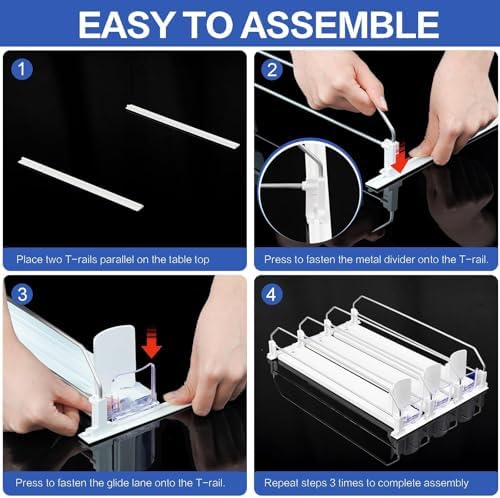 EASY TO ASSEMBLE

1

Place two T-rails parallel on the table top

2

Press to fasten the metal divider onto the T-rail.

3

Press to fasten the glide lane onto the T-rail.

4

Repeat steps 3 times to complete assembly