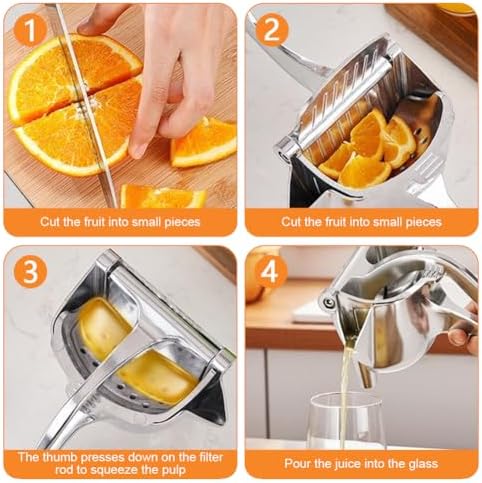 1

Cut the fruit into small pieces

2

Cut the fruit into small pieces

3

The thumb presses down on the filter rod to squeeze the pulp

4

Pour the juice into the glass