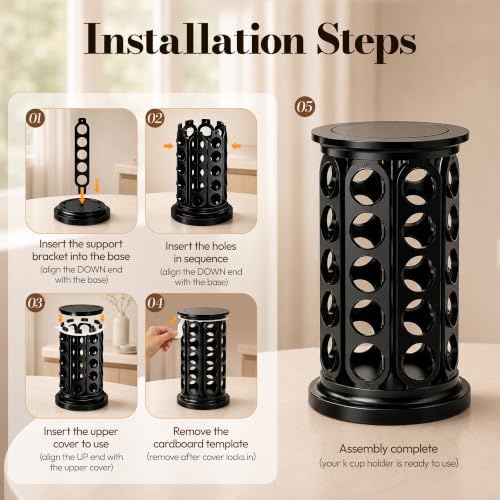 Installation Steps

01

Insert the support bracket into the base
(align the DOWN end with the base)

02

Insert the holes in sequence
(align the DOWN end with the base)

03

Insert the upper cover to use
(align the UP end with the upper cover)

04

Remove the cardboard template
(remove after cover locks in)

05

Assembly complete
(your k cup holder is ready to use)