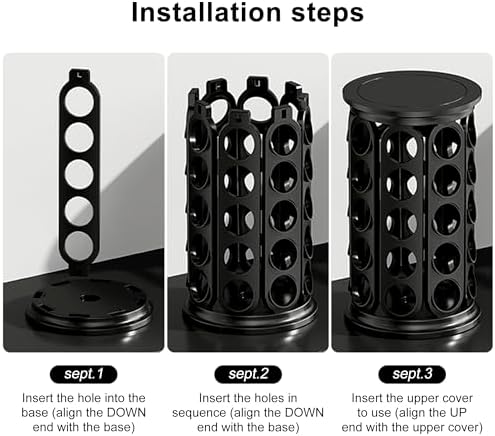 Installation steps

sept.1

Insert the hole into the base (align the DOWN end with the base)

sept.2

Insert the holes in sequence (align the DOWN end with the base)

sept.3

Insert the upper cover to use (align the UP end with the upper cover)