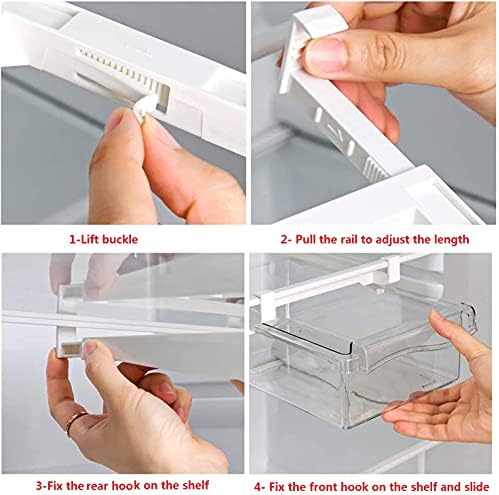 1-Lift buckle

2- Pull the rail to adjust the length

3-Fix the rear hook on the shelf

4- Fix the front hook on the shelf and slide