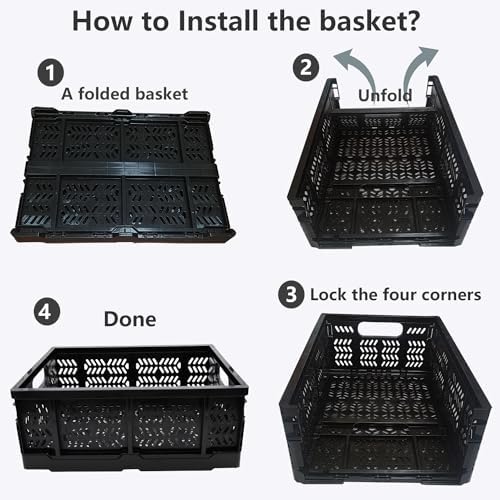 How to Install the basket?

1
A folded basket

2
Unfold

4
Done

3 Lock the four corners