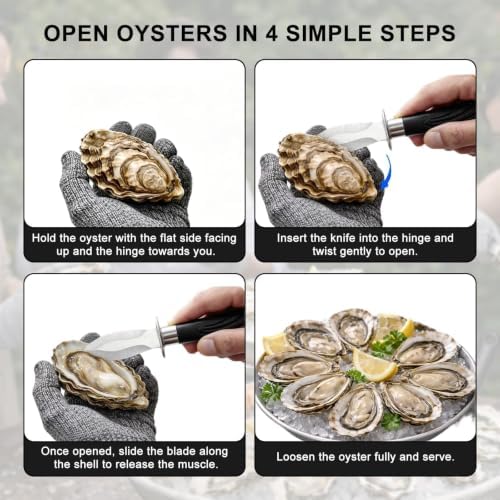 OPEN OYSTERS IN 4 SIMPLE STEPS

Hold the oyster with the flat side facing up and the hinge towards you.

Insert the knife into the hinge and twist gently to open.

Once opened, slide the blade along the shell to release the muscle.

Loosen the oyster fully and serve.