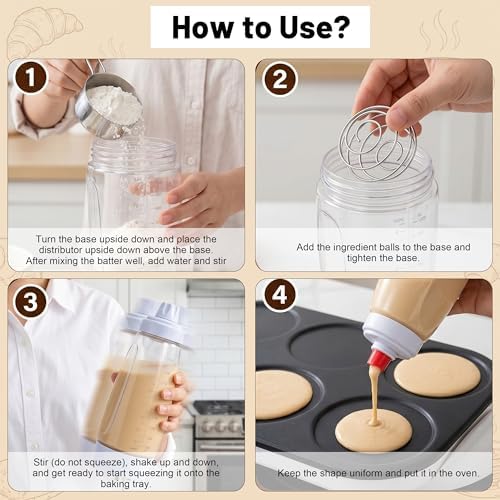 How to Use?

1

Turn the base upside down and place the distributor upside down above the base. After mixing the batter well, add water and stir

2

Add the ingredient balls to the base and tighten the base.

3

Stir (do not squeeze), shake up and down, and get ready to start squeezing it onto the baking tray.

4

Keep the shape uniform and put it in the oven.