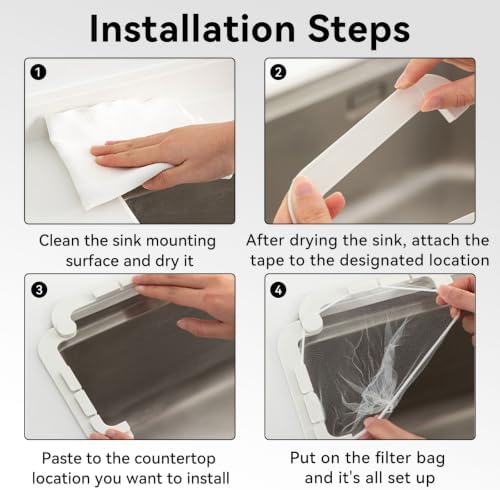 Installation Steps

1

Clean the sink mounting surface and dry it

2

After drying the sink, attach the tape to the designated location

3

Paste to the countertop location you want to install

4

Put on the filter bag and it's all set up