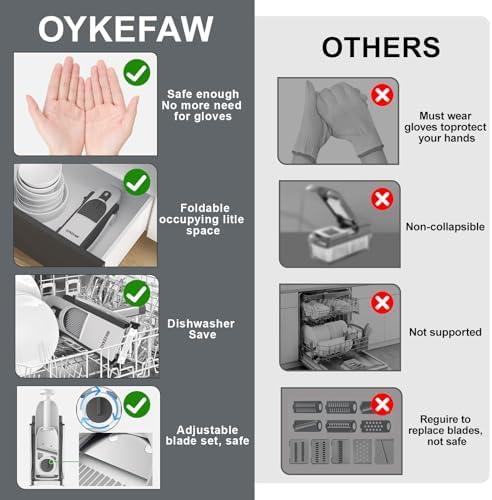 OYKEFAW

Safe enough No more need for gloves

Foldable occupying litle space

Dishwasher Save

Adjustable blade set, safe

OTHERS

Must wear gloves toprotect your hands

Non-collapsible

Not supported

Reguire to replace blades, not safe