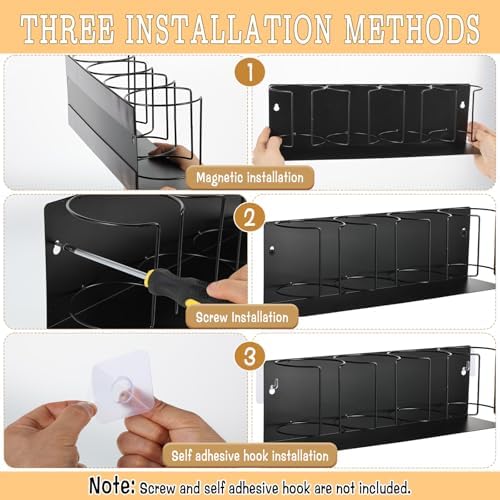 THREE INSTALLATION METHODS

1

Magnetic installation

2

Screw Installation

3

Self adhesive hook installation

Note: Screw and self adhesive hook are not included.