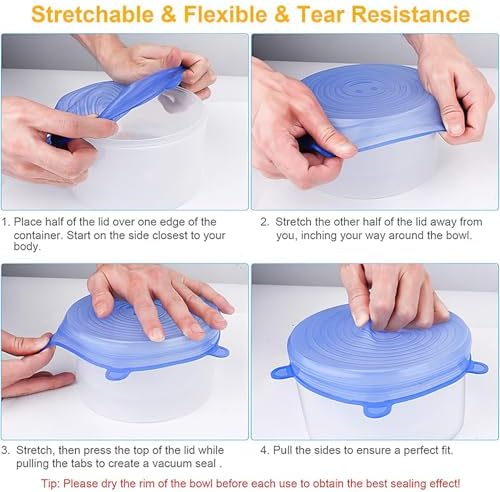 Stretchable & Flexible & Tear Resistance

1. Place half of the lid over one edge of the container. Start on the side closest to your body.

2. Stretch the other half of the lid away from you, inching your way around the bowl.

3. Stretch, then press the top of the lid while pulling the tabs to create a vacuum seal .

4. Pull the sides to ensure a perfect fit.

Tip: Please dry the rim of the bowl before each use to obtain the best sealing effect!