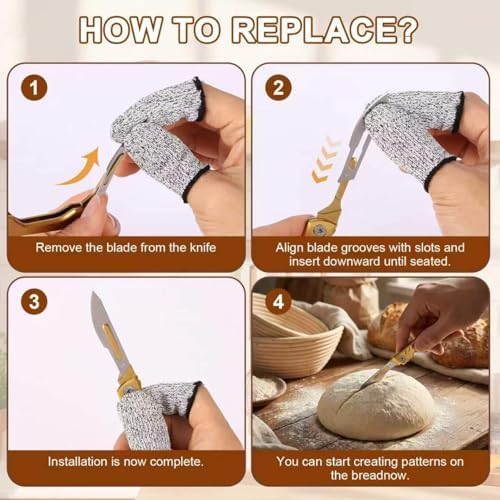 HOW TO REPLACE?

1

Remove the blade from the knife

2

Align blade grooves with slots and insert downward until seated.

3

Installation is now complete.

4

You can start creating patterns on the breadnow.