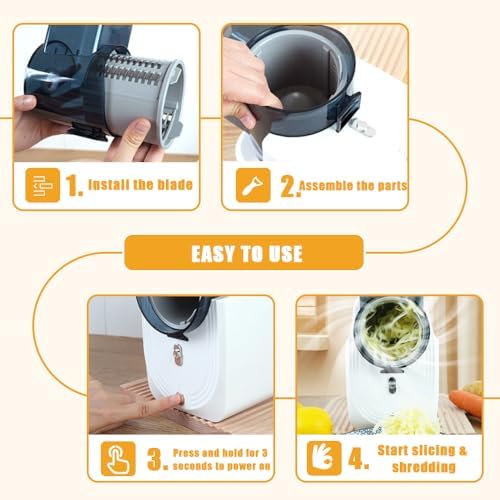 1. Install the blade

2. Assemble the parts

EASY TO USE

3. Press and hold for 3 seconds to power on

4. Start slicing & shredding