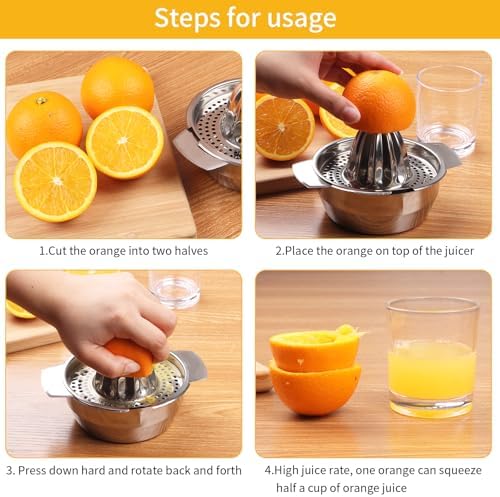 Steps for usage

1.Cut the orange into two halves

2.Place the orange on top of the juicer

3. Press down hard and rotate back and forth

4.High juice rate, one orange can squeeze half a cup of orange juice