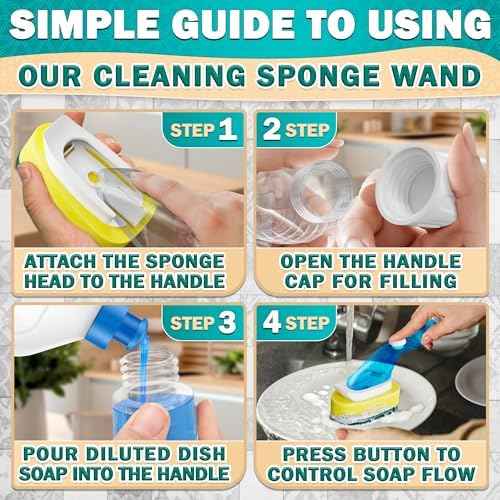 SIMPLE GUIDE TO USING

OUR CLEANING SPONGE WAND

STEP 1

ATTACH THE SPONGE HEAD TO THE HANDLE

2 STEP

OPEN THE HANDLE CAP FOR FILLING

STEP 3

POUR DILUTED DISH SOAP INTO THE HANDLE

4 STEP

PRESS BUTTON TO CONTROL SOAP FLOW