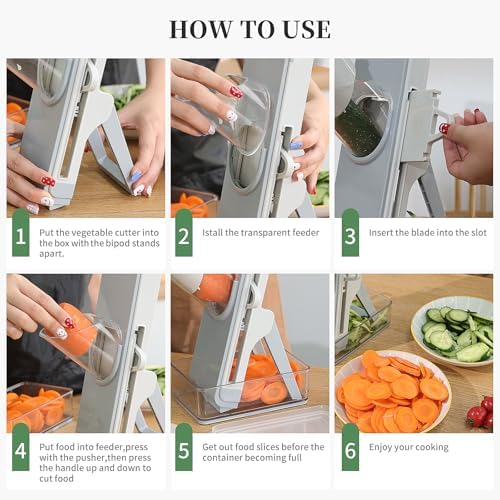 HOW TO USE

1 Put the vegetable cutter into the box with the bipod stands apart.

2 Istall the transparent feeder

3 Insert the blade into the slot

4 Put food into feeder,press with the pusher,then press the handle up and down to cut food

5 Get out food slices before the container becoming full

6 Enjoy your cooking