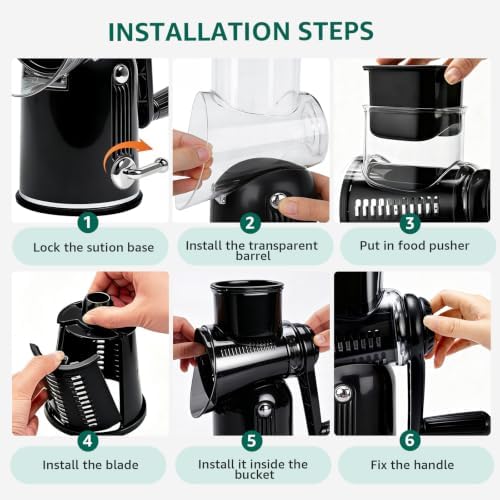 INSTALLATION STEPS

1
Lock the sution base

2
Install the transparent barrel

3
Put in food pusher

4
Install the blade

5
Install it inside the bucket

6
Fix the handle