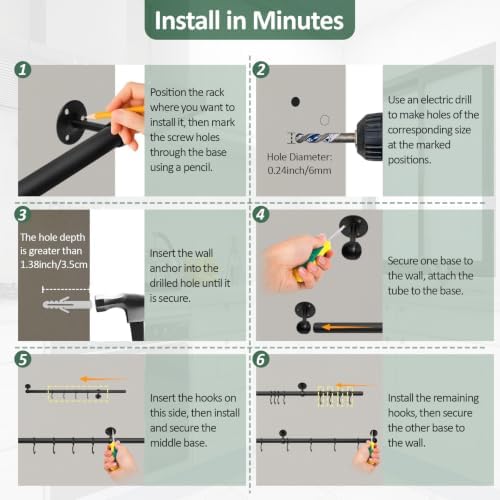 Install in Minutes

1
Position the rack where you want to install it, then mark the screw holes through the base using a pencil.

2
Hole Diameter: 0.24inch/6mm
Use an electric drill to make holes of the corresponding size at the marked positions.

3
The hole depth is greater than 1.38inch/3.5cm
Insert the wall anchor into the drilled hole until it is secure.

4
Secure one base to the wall, attach the tube to the base.

5
Insert the hooks on this side, then install and secure the middle base.

6
Install the remaining hooks, then secure the other base to the wall.