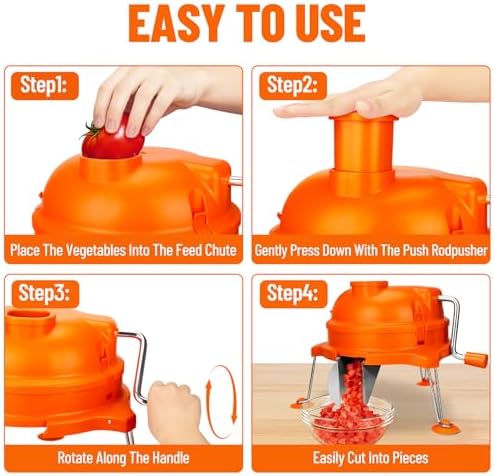 EASY TO USE

Step1:

Place The Vegetables Into The Feed Chute

Step2:

Gently Press Down With The Push Rodpusher

Step3:

Rotate Along The Handle

Step4:

Easily Cut Into Pieces