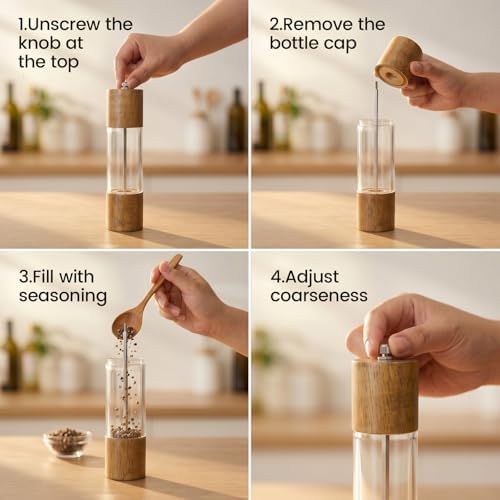 1.Unscrew the knob at the top

2.Remove the bottle cap

3.Fill with seasoning

4.Adjust coarseness